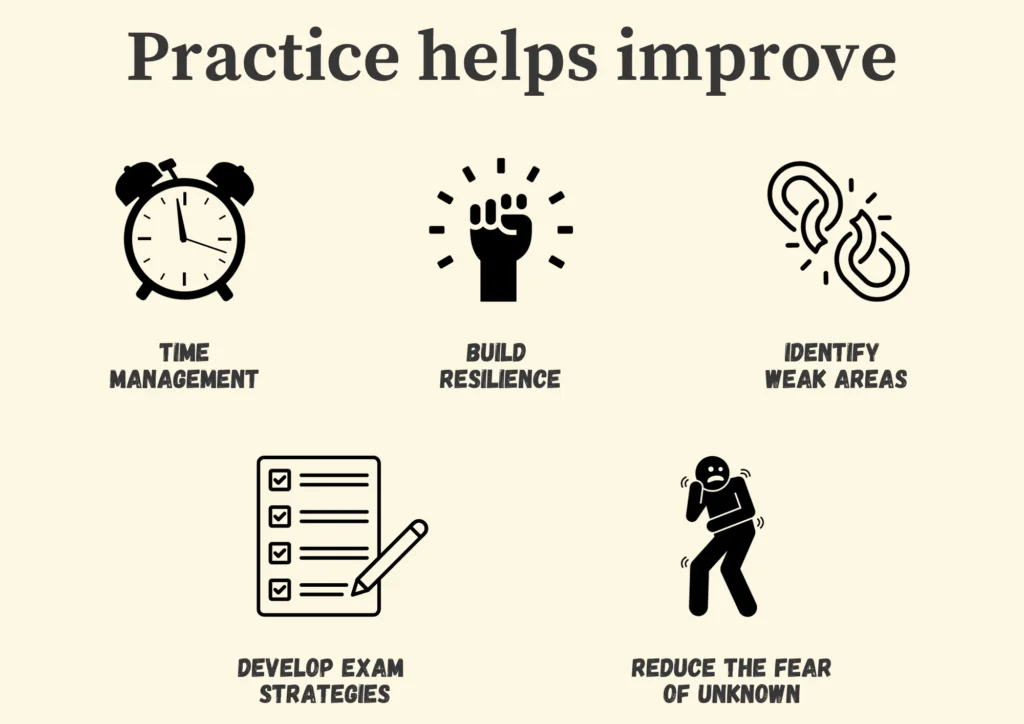 Practice helps improve

TIME MANAGEMENT

BUILD RESILIENCE

IDENTIFY WEAK AREAS

DEVELOP EXAM STRATEGIES

REDUCE THE FEAR OF UNKNOWN